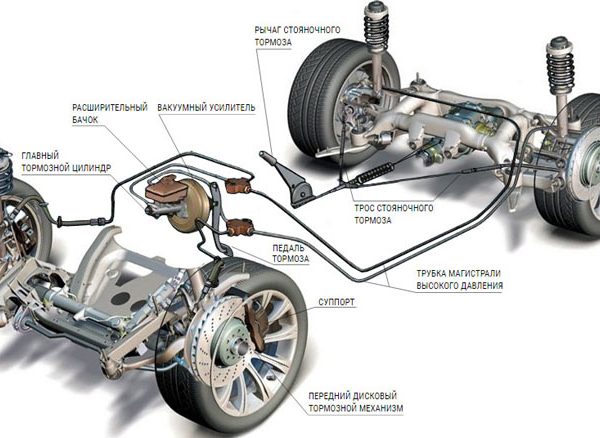 РЫЧАГ СТОЯНОЧНОГО ТОРМОЗА

РАСШИРИТЕЛЬНЫЙ БАЧОК

ВАКУУМНЫЙ УСИЛИТЕЛЬ

ГЛАВНЫЙ ТОРМОЗНОЙ ЦИЛИНДР

ТРОС СТОЯНОЧНОГО ТОРМОЗА

ПЕДАЛЬ ТОРМОЗА

ТРУБКА МАГИСТРАЛИ ВЫСОКОГО ДАВЛЕНИЯ

СУППОРТ

ПЕРЕДНИЙ ДИСКОВЫЙ ТОРМОЗНОЙ МЕХАНИЗМ