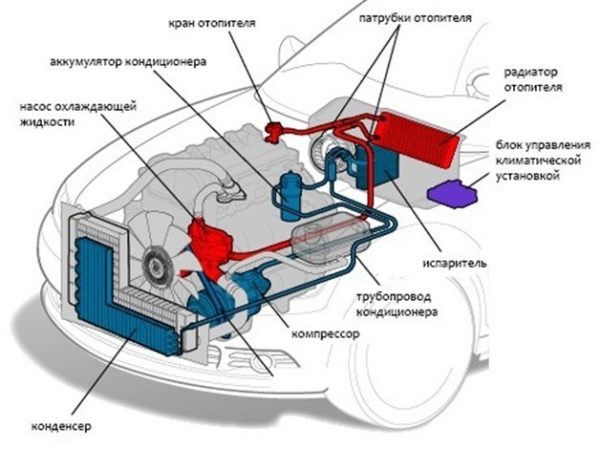 кран отопителя

патрубки отопителя

аккумулятор кондиционера

радиатор отопителя

насос охлаждающей жидкости

блок управления климатической установкой

испаритель

трубопровод кондиционера

компрессор

конденсер